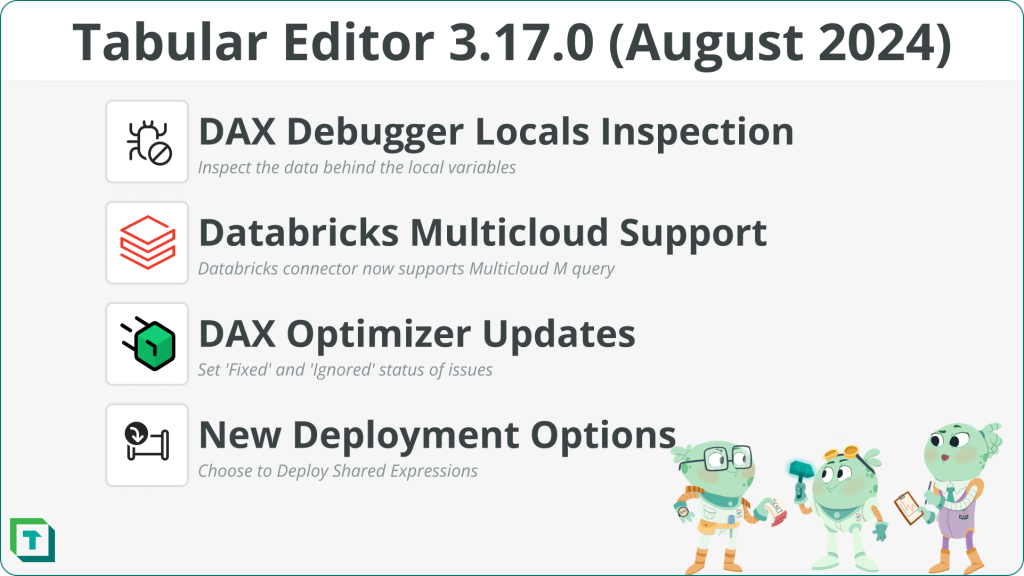 Tabular Editor 3.17.0 (August 2024)

DAX Debugger Locals Inspection
Inspect the data behind the local variables

Databricks Multicloud Support
Databricks connector now supports Multicloud M query

DAX Optimizer Updates
Set 'Fixed' and 'Ignored' status of issues

New Deployment Options
Choose to Deploy Shared Expressions