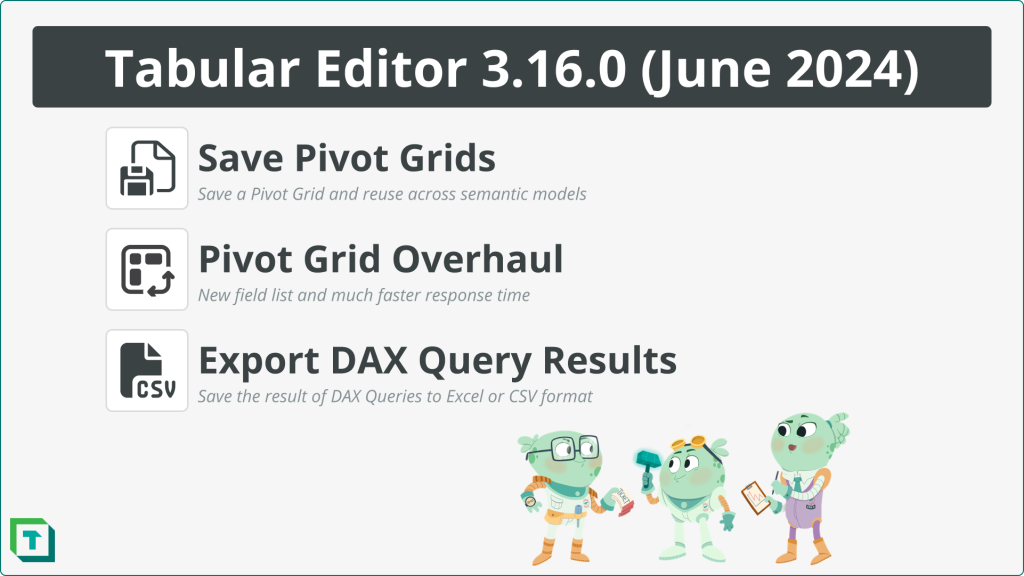 Tabular Editor 3.16.0 (June 2024)

Save Pivot Grids
Save a Pivot Grid and reuse across semantic models

Pivot Grid Overhaul
New field list and much faster response time

CSV

Export DAX Query Results
Save the result of DAX Queries to Excel or CSV format

T