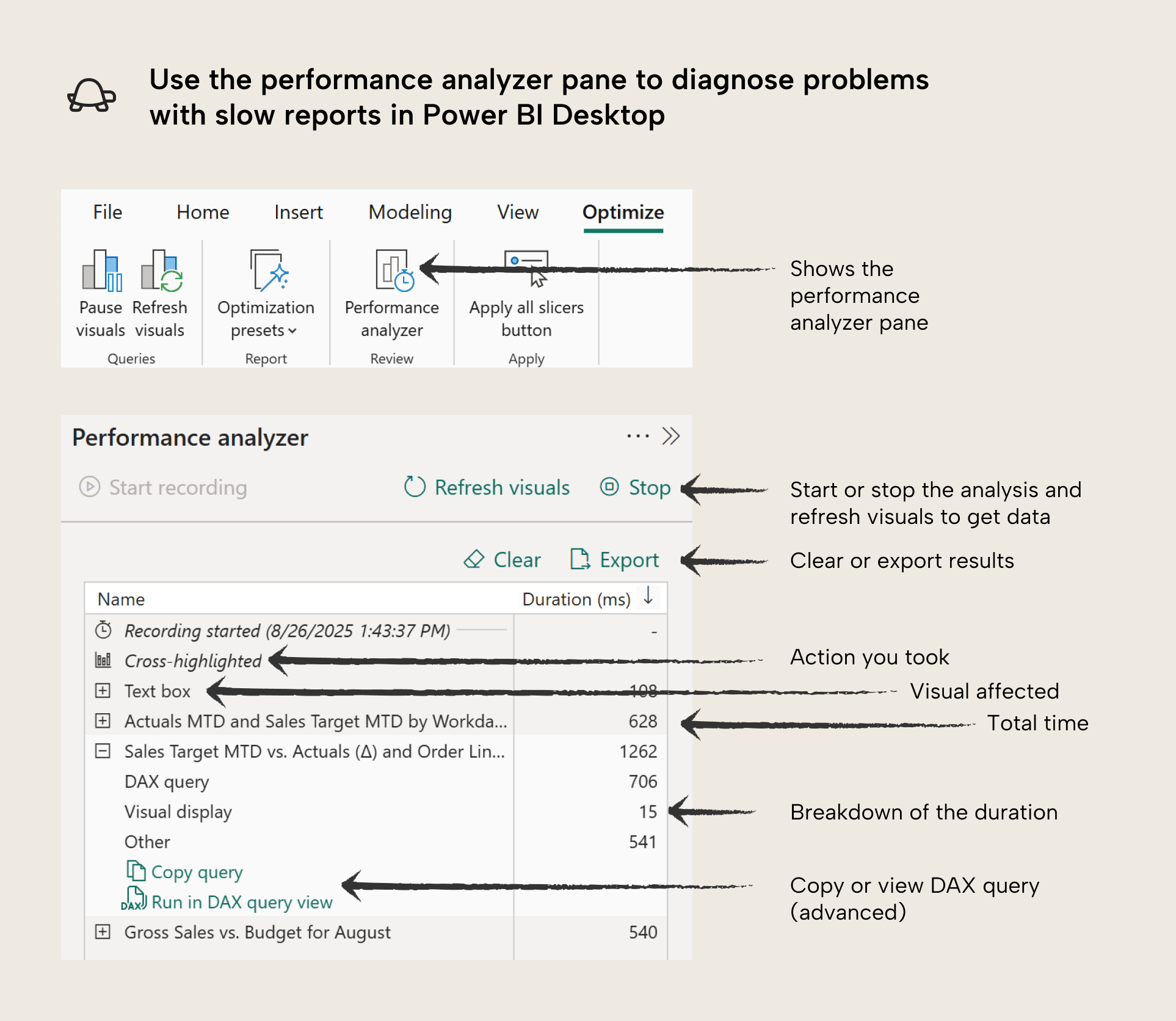 Use the performance analyzer pane to diagnose problems with slow reports in Power BI Desktop

File Home Insert Modeling View Optimize

Pause visuals
Refresh visuals
Queries

Optimization presets
Report

Performance analyzer
Review

Apply all slicers button
Apply

Shows the performance analyzer pane

Performance analyzer

Start recording
Refresh visuals
Stop

Start or stop the analysis and refresh visuals to get data

Clear
Export

Clear or export results

| Name | Duration (ms) |
|---|---|
| Recording started (8/26/2025 1:43:37 PM) | - |
| Cross-highlighted | |
| Text box | 108 |
| Actuals MTD and Sales Target MTD by Workda... | 628 |
| Sales Target MTD vs. Actuals (Δ) and Order Lin... | 1262 |
| DAX query | 706 |
| Visual display | 15 |
| Other | 541 |
| Copy query | |
| Run in DAX query view | |
| Gross Sales vs. Budget for August | 540 |

Action you took
Visual affected
Total time
Breakdown of the duration
Copy or view DAX query (advanced)