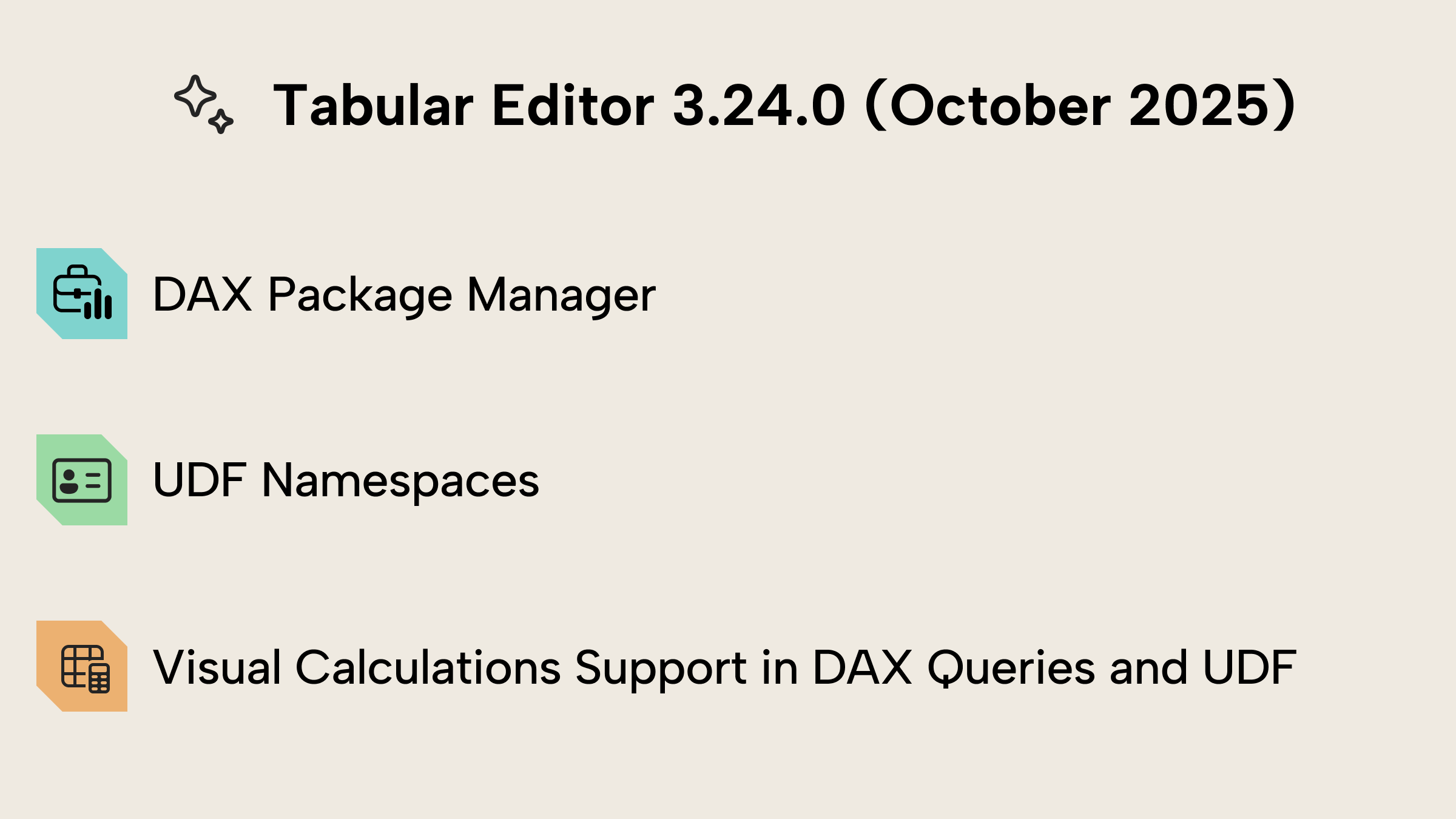 Tabular Editor 3.24.0 (October 2025)

DAX Package Manager

UDF Namespaces

Visual Calculations Support in DAX Queries and UDF